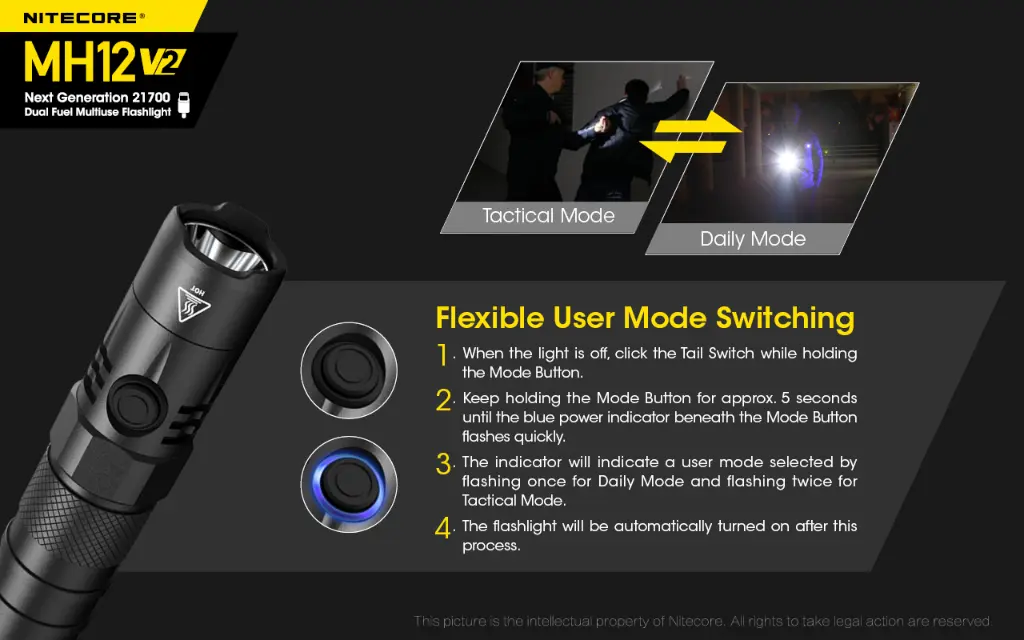 NITECORE®

MH12 V2

Next Generation 21700
Dual Fuel Multiuse Flashlight

Tactical Mode

Daily Mode

HOT

Flexible User Mode Switching

1. When the light is off, click the Tail Switch while holding the Mode Button.

2. Keep holding the Mode Button for approx. 5 seconds until the blue power indicator beneath the Mode Button flashes quickly.

3. The indicator will indicate a user mode selected by flashing once for Daily Mode and flashing twice for Tactical Mode.

4. The flashlight will be automatically turned on after this process.

This picture is the intellectual property of Nitecore. All rights to take legal action are reserved.